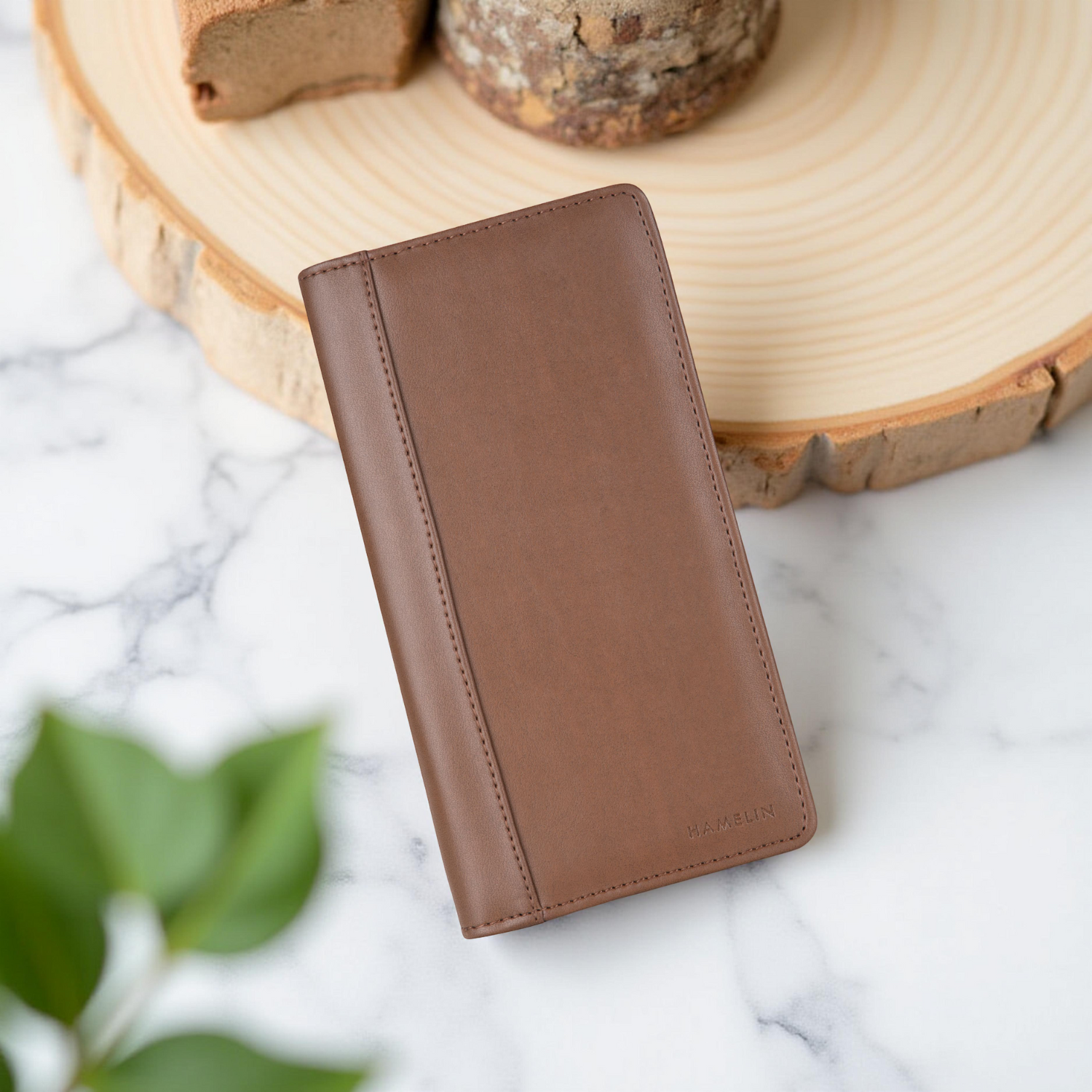 HAMELIN